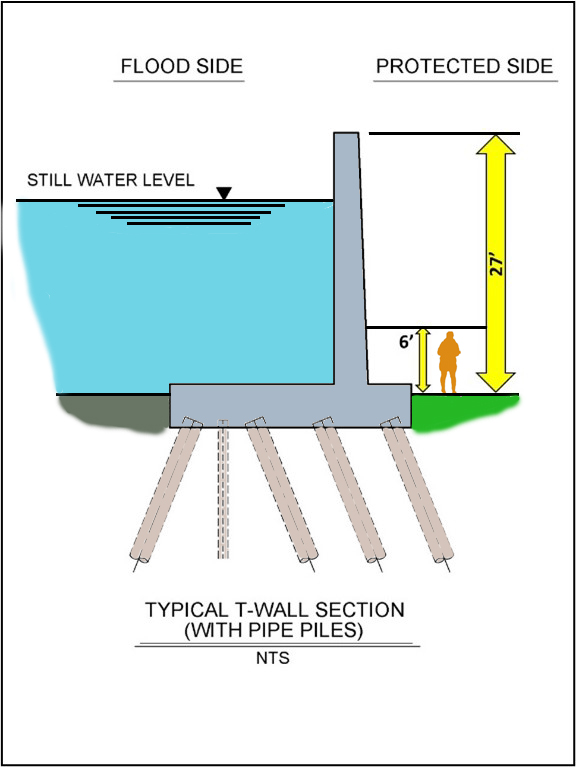 FLOOD SIDE

PROTECTED SIDE

STILL WATER LEVEL

27'

6'

TYPICAL T-WALL SECTION
(WITH PIPE PILES)

NTS